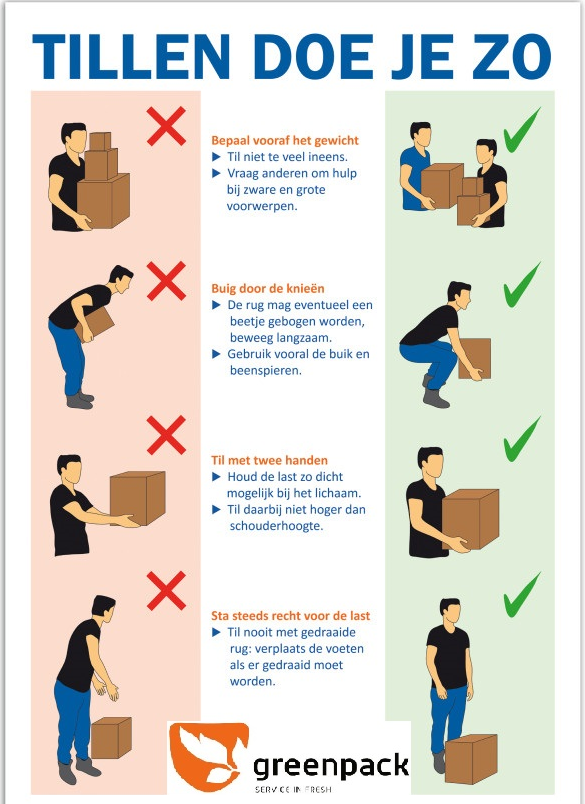 TILLEN DOE JE ZO

Bepaal vooraf het gewicht
▶ Til niet te veel ineens.
▶ Vraag anderen om hulp bij zware en grote voorwerpen.

Buig door de knieën
▶ De rug mag eventueel een beetje gebogen worden, beweeg langzaam.
▶ Gebruik vooral de buik en beenspieren.

Til met twee handen
▶ Houd de last zo dicht mogelijk bij het lichaam.
▶ Til daarbij niet hoger dan schouderhoogte.

Sta steeds recht voor de last
▶ Til nooit met gedraaide rug: verplaats de voeten als er gedraaid moet worden.

greenpack
SERVICE IN FRESH